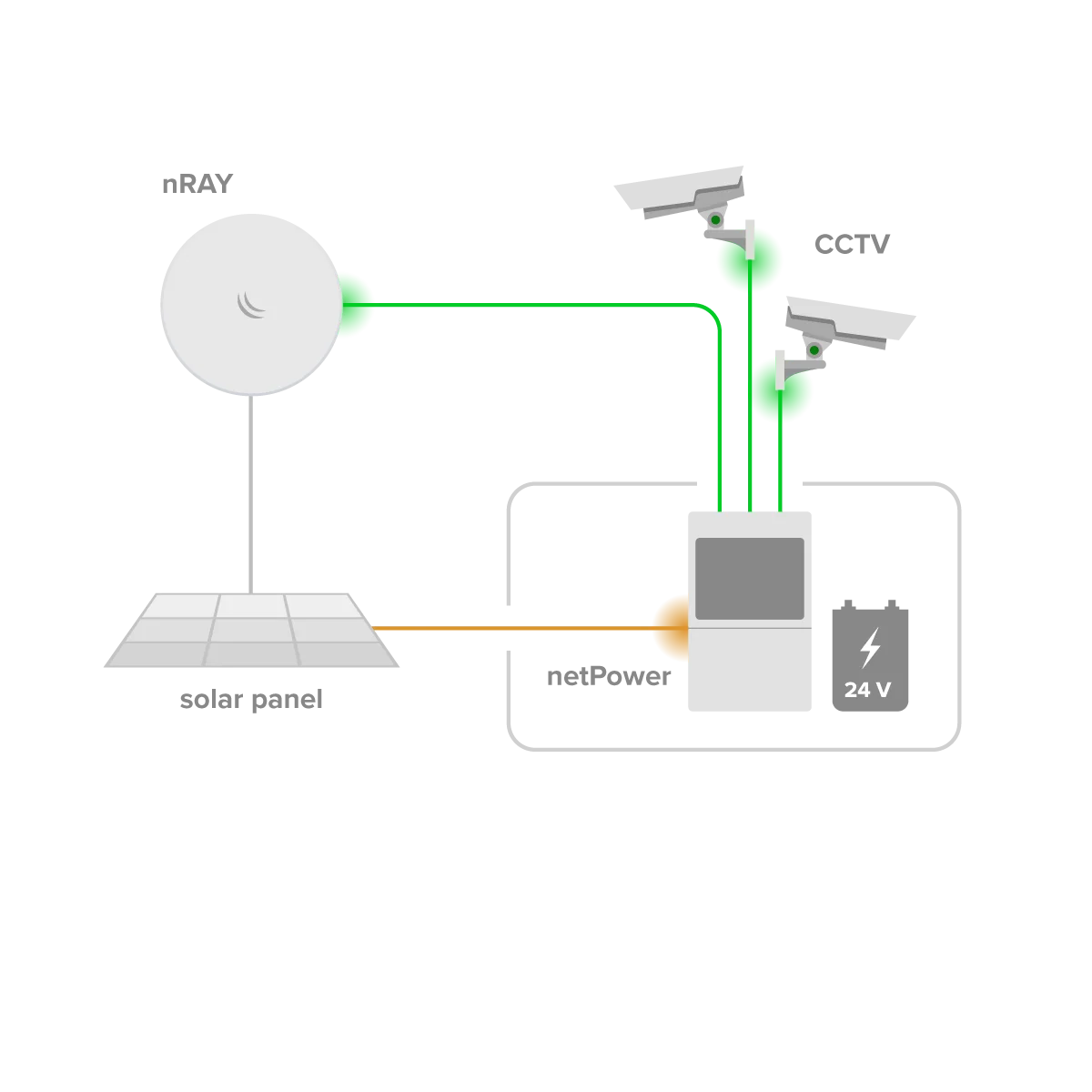 nRAY

CCTV

solar panel

netPower

24 V